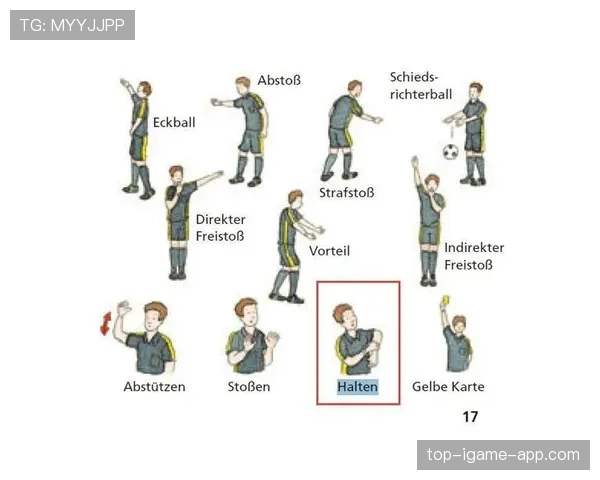 TG: MYYJJPP

Eckball

Abstoß

Strafstoß

Schiedsrichterball

Direkter Freistoß

Vorteil

Indirekter Freistoß

Abstützen

Stoßen

Halten

Gelbe Karte

17

top-igame-app.com